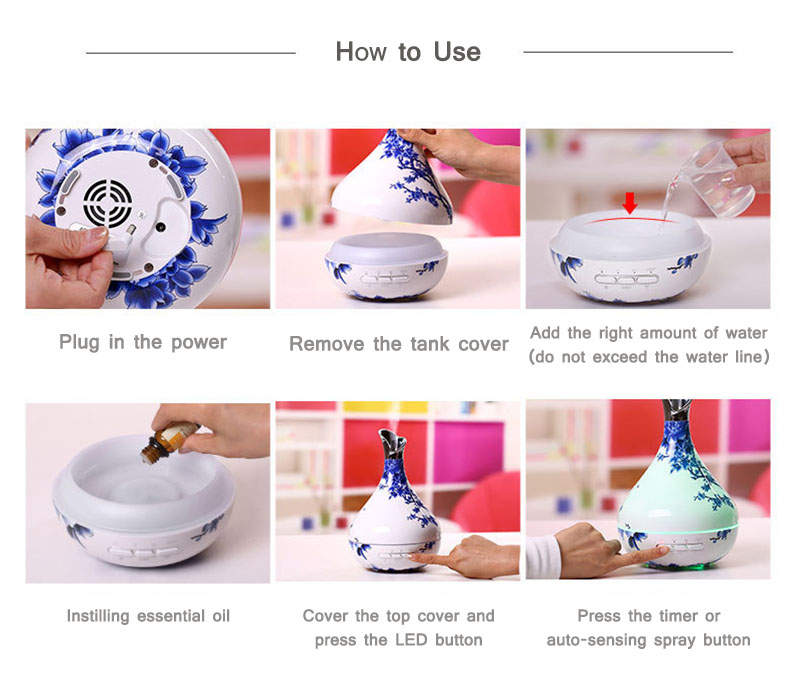 How to Use

Plug in the power

Remove the tank cover

Add the right amount of water (do not exceed the water line)

Instilling essential oil

Cover the top cover and press the LED button

Press the timer or auto-sensing spray button